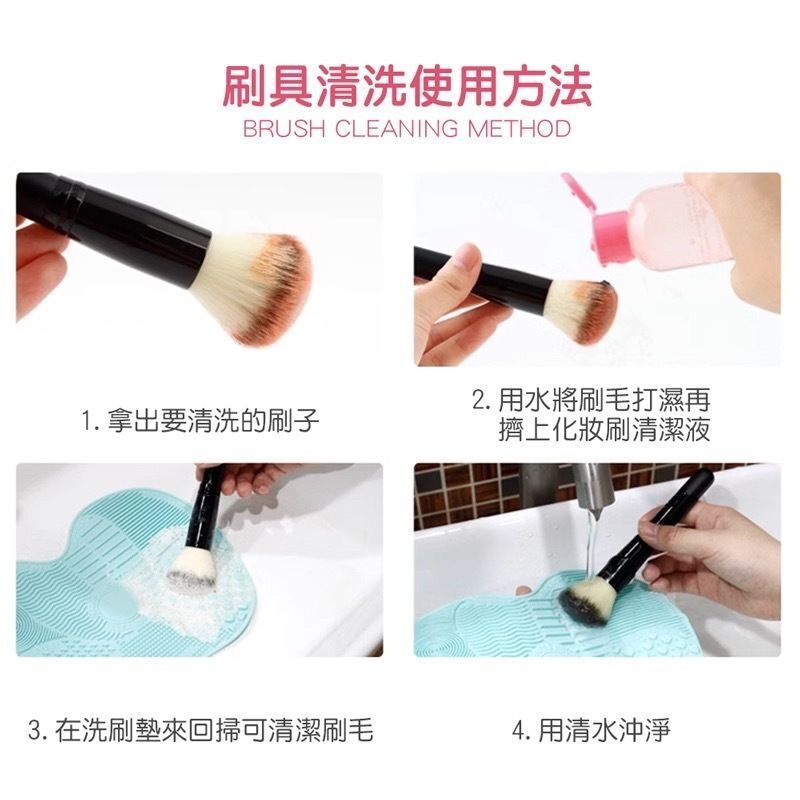 刷具清洗使用方法
BRUSH CLEANING METHOD

1. 拿出要清洗的刷子

2. 用水將刷毛打濕再擠上化妝刷清潔液

3. 在洗刷墊來回掃可清潔刷毛

4. 用清水沖淨