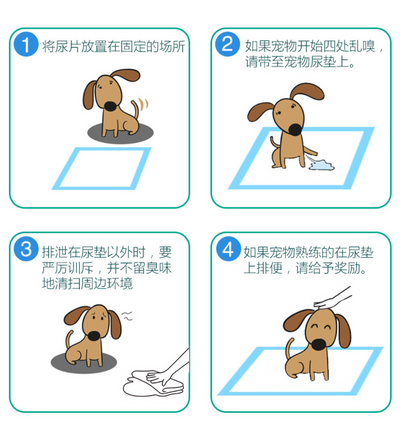 1 将尿片放置在固定的场所

2 如果宠物开始四处乱嗅，请带至宠物尿垫上。

3 排泄在尿垫以外时，要严厉训斥，并不留臭味地清扫周边环境

4 如果宠物熟练的在尿垫上排便，请给予奖励。