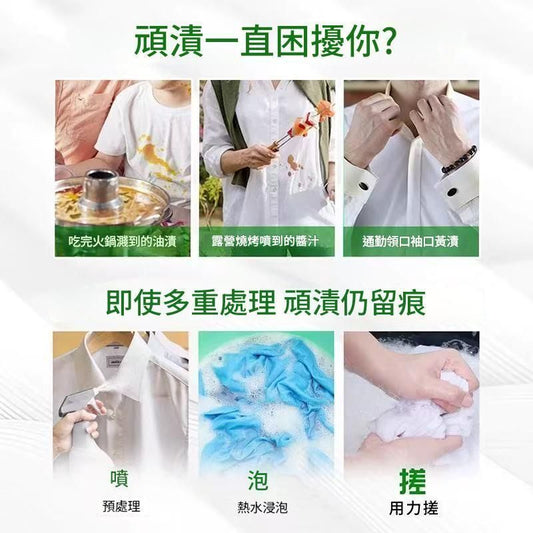 頑漬一直困擾你?

吃完火鍋濺到的油漬

露營燒烤噴到的醬汁

通勤領口袖口黃漬

即使多重處理 頑漬仍留痕

噴
預處理

泡
熱水浸泡

搓
用力搓