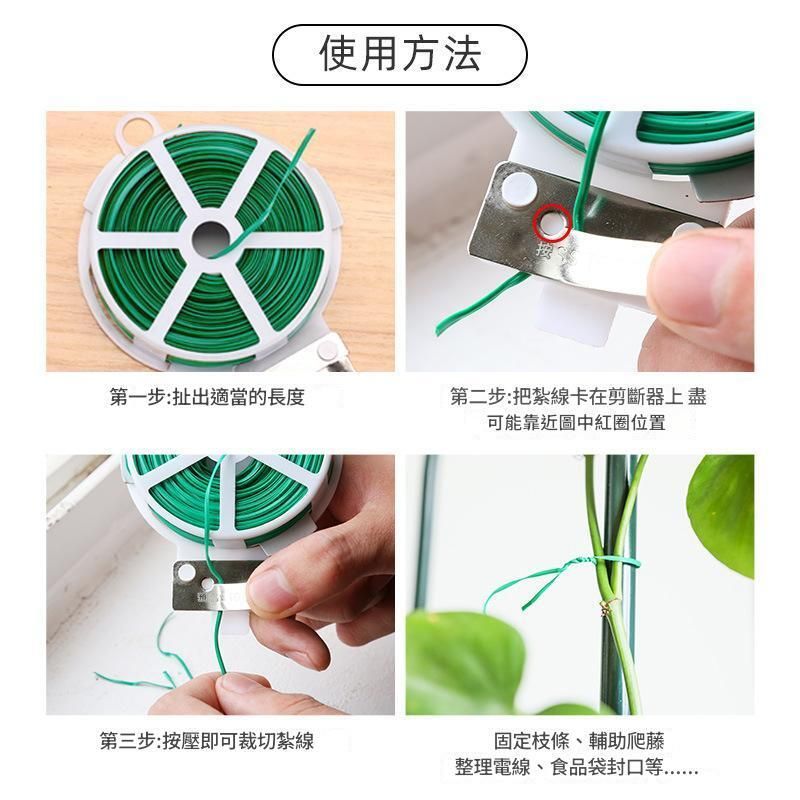 使用方法

第一步:扯出適當的長度

第二步:把紮線卡在剪斷器上 盡可能靠近圖中紅圈位置

第三步:按壓即可裁切紮線

固定枝條、輔助爬藤
整理電線、食品袋封口等......