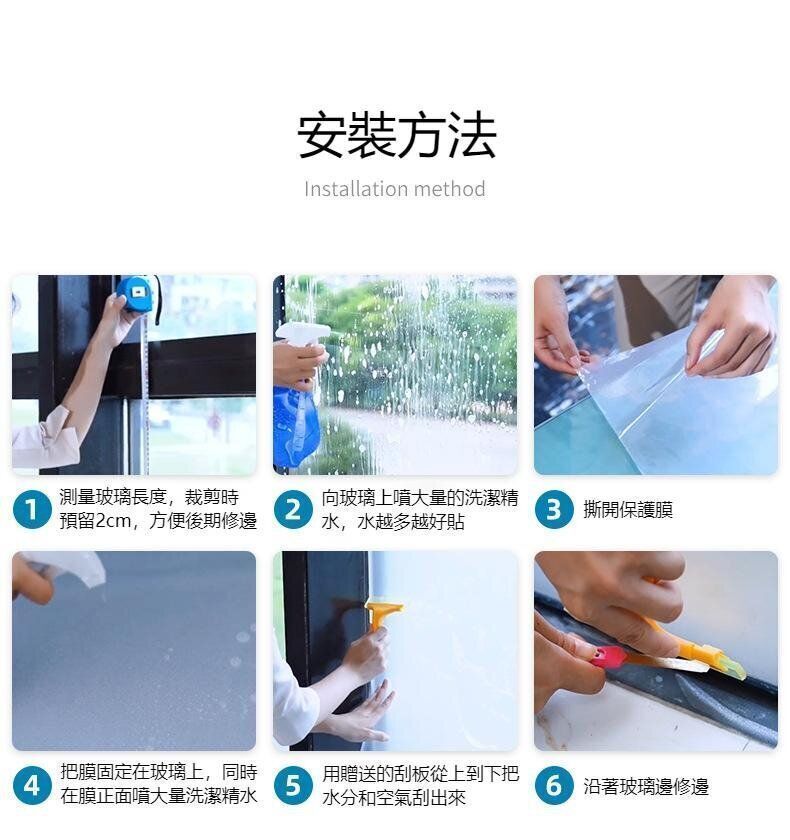 安裝方法

Installation method

1 測量玻璃長度，裁剪時預留2cm，方便後期修邊

2 向玻璃上噴大量的洗潔精水，水越多越好貼

3 撕開保護膜

4 把膜固定在玻璃上，同時在膜正面噴大量洗潔精水

5 用贈送的刮板從上到下把水分和空氣刮出來

6 沿著玻璃邊修邊