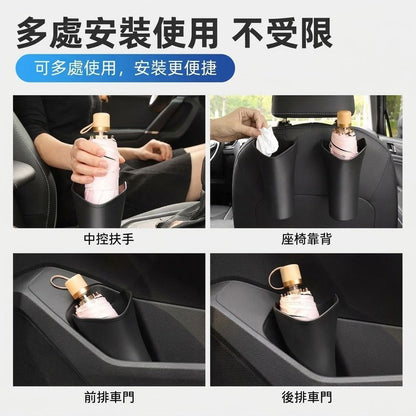 多處安裝使用 不受限

可多處使用，安裝更便捷

中控扶手

座椅靠背

前排車門

後排車門