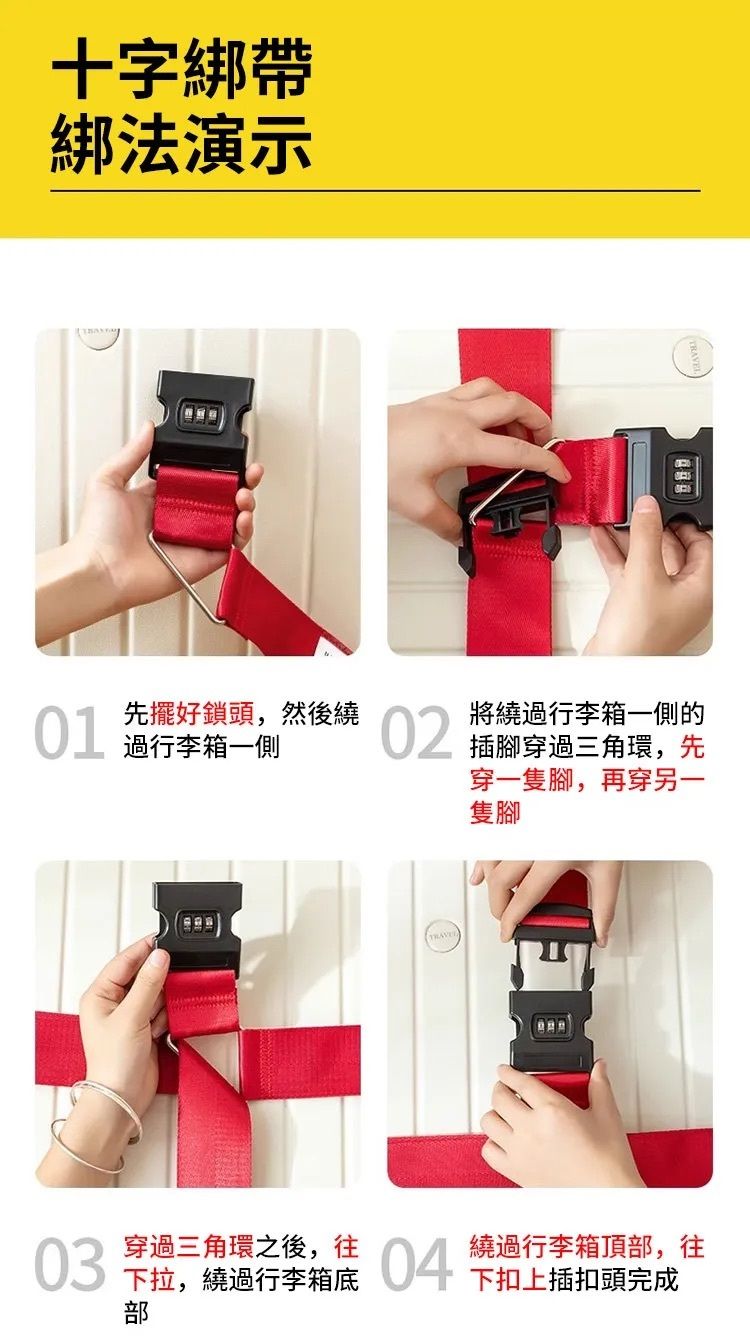 十字綁帶
綁法演示

TRAVEL

TRAVEL

01 先擺好鎖頭，然後繞過行李箱一側

02 將繞過行李箱一側的插腳穿過三角環，先穿一隻腳，再穿另一隻腳

TRAVEL

03 穿過三角環之後，往下拉，繞過行李箱底部

04 繞過行李箱頂部，往下扣上插扣頭完成