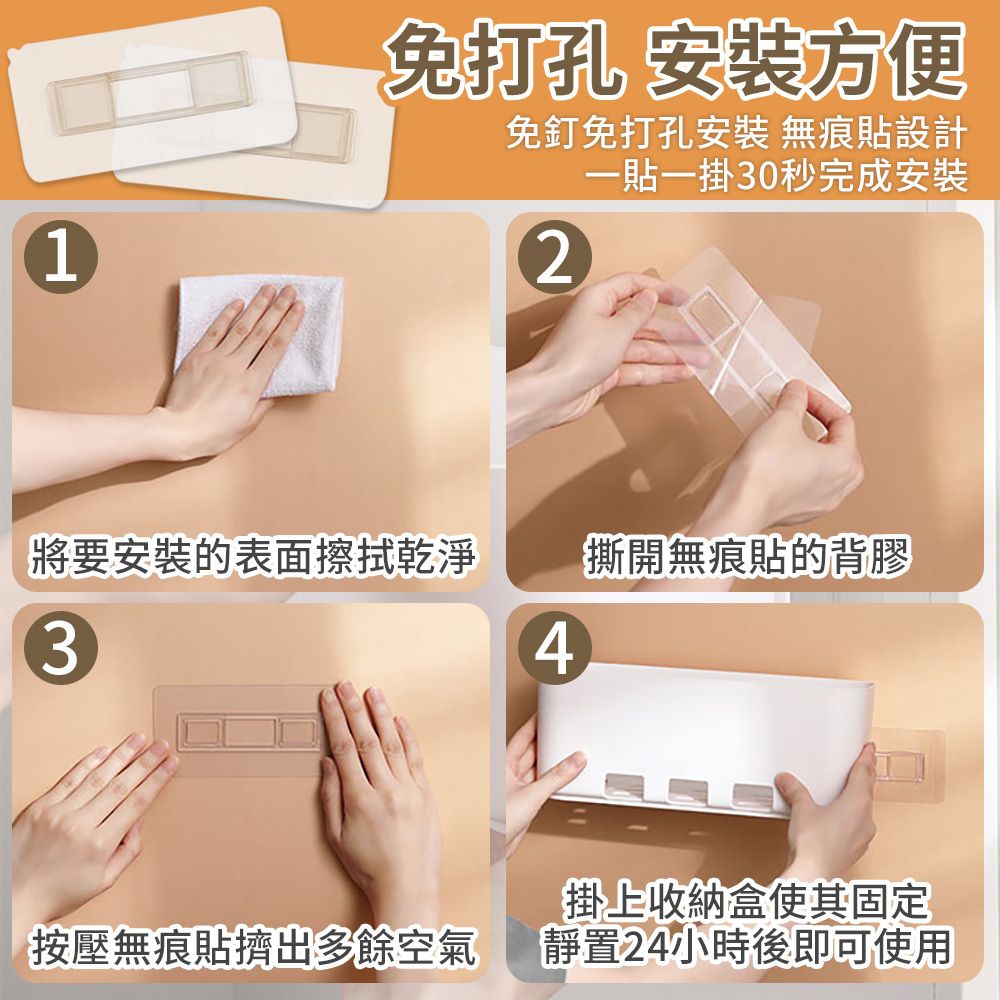 免打孔 安裝方便
免釘免打孔安裝 無痕貼設計
一貼一掛30秒完成安裝

1
將要安裝的表面擦拭乾淨

2
撕開無痕貼的背膠

3
按壓無痕貼擠出多餘空氣

4
掛上收納盒使其固定
靜置24小時後即可使用