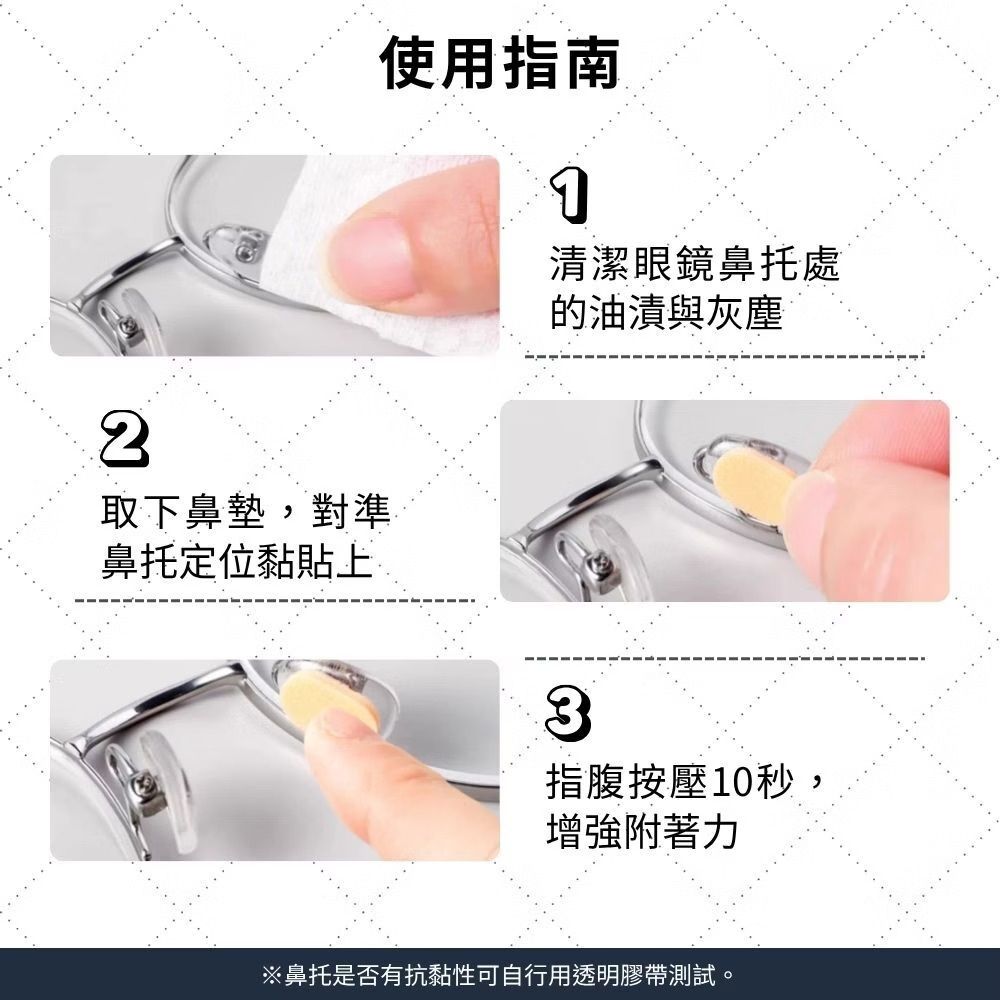 使用指南

1
清潔眼鏡鼻托處的油漬與灰塵

2
取下鼻墊，對準鼻托定位黏貼上

3
指腹按壓10秒，增強附著力

※鼻托是否有抗黏性可自行用透明膠帶測試。