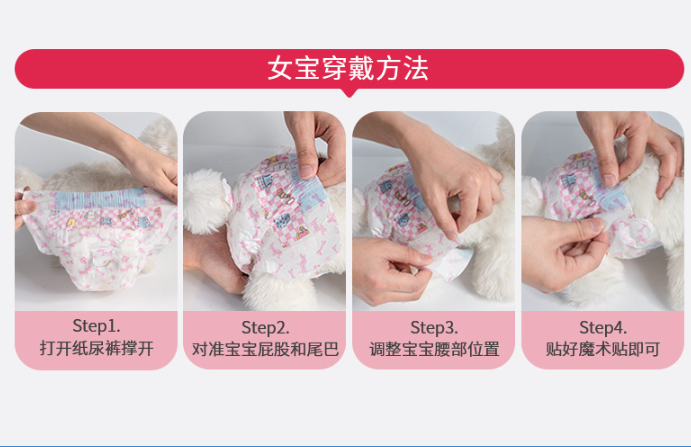 女宝穿戴方法

Step1.
打开纸尿裤撑开

Step2.
对准宝宝屁股和尾巴

Step3.
调整宝宝腰部位置

Step4.
贴好魔术贴即可