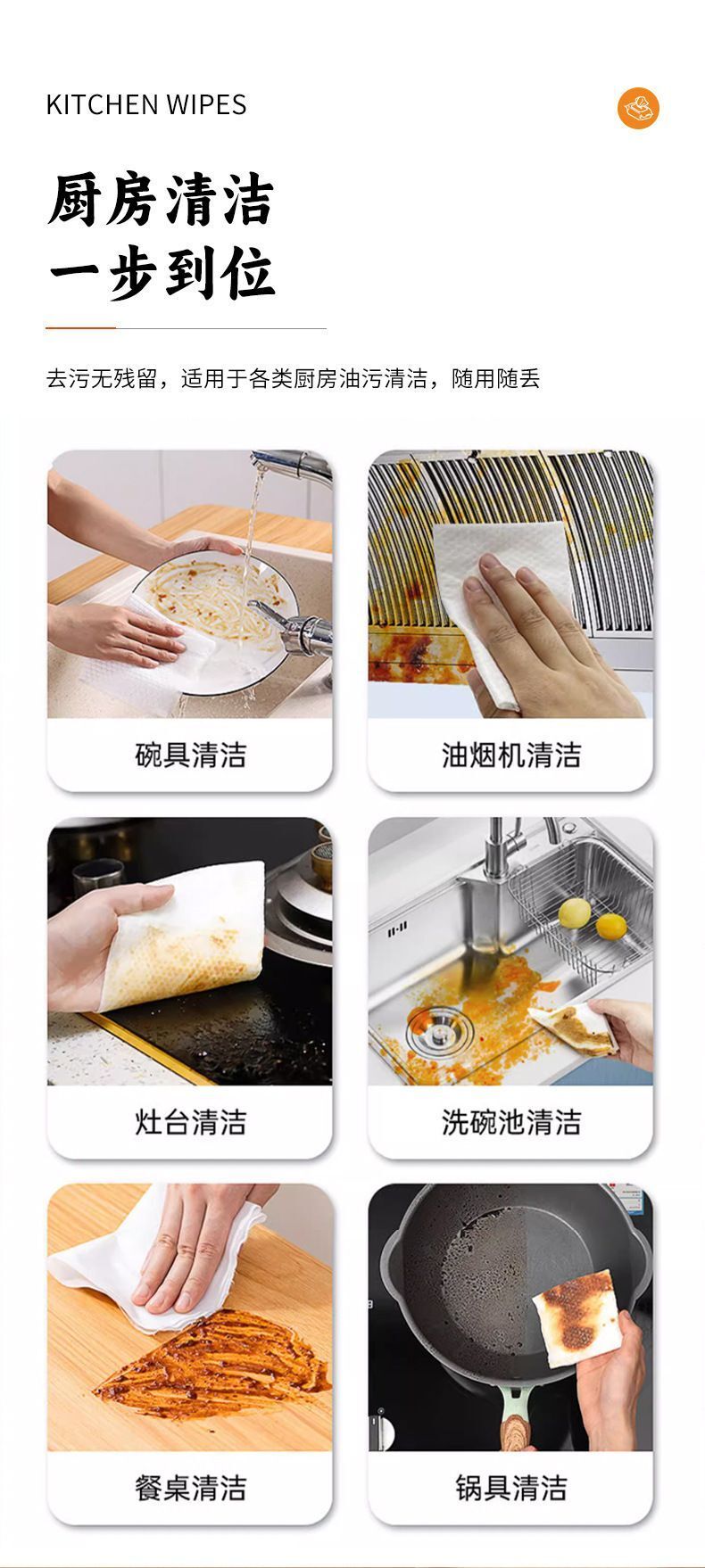 KITCHEN WIPES

厨房清洁
一步到位

去污无残留，适用于各类厨房油污清洁，随用随丢

碗具清洁

油烟机清洁

灶台清洁

洗碗池清洁

餐桌清洁

锅具清洁