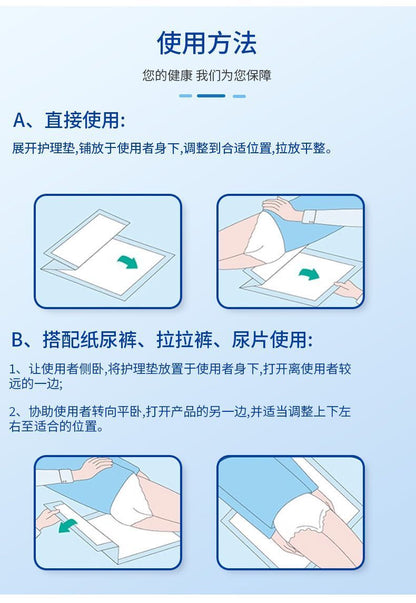 使用方法

您的健康 我们为您保障

A、直接使用:

展开护理垫,铺放于使用者身下,调整到合适位置,拉放平整。

B、搭配纸尿裤、拉拉裤、尿片使用:

1、让使用者侧卧,将护理垫放置于使用者身下,打开离使用者较远的一边;

2、协助使用者转向平卧,打开产品的另一边,并适当调整上下左右至适合的位置。