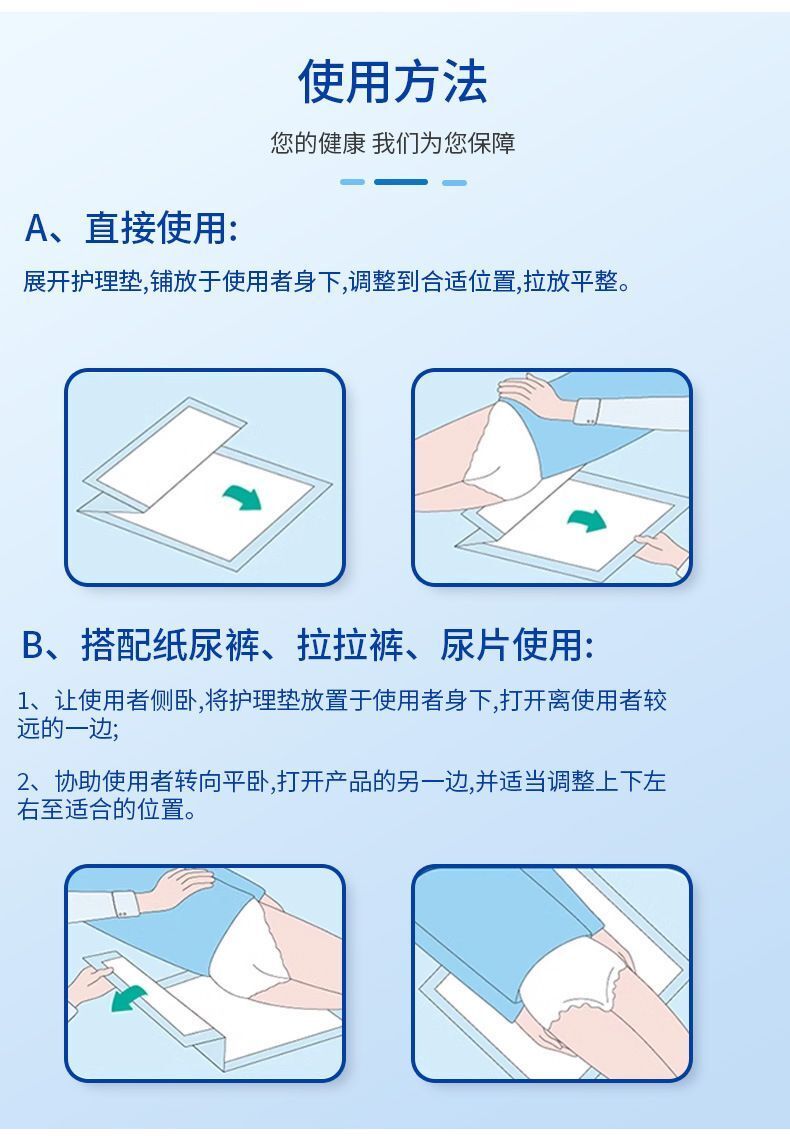 使用方法

您的健康 我们为您保障

A、直接使用:

展开护理垫,铺放于使用者身下,调整到合适位置,拉放平整。

B、搭配纸尿裤、拉拉裤、尿片使用:

1、让使用者侧卧,将护理垫放置于使用者身下,打开离使用者较远的一边;

2、协助使用者转向平卧,打开产品的另一边,并适当调整上下左右至适合的位置。