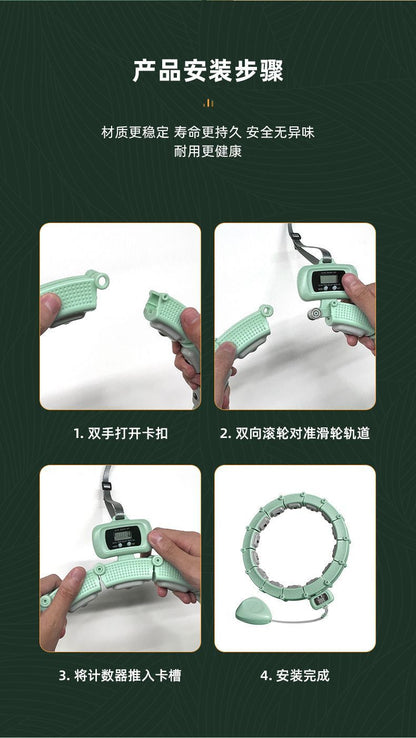 产品安装步骤

材质更稳定 寿命更持久 安全无异味
耐用更健康

1. 双手打开卡扣

2. 双向滚轮对准滑轮轨道

3. 将计数器推入卡槽

4. 安装完成