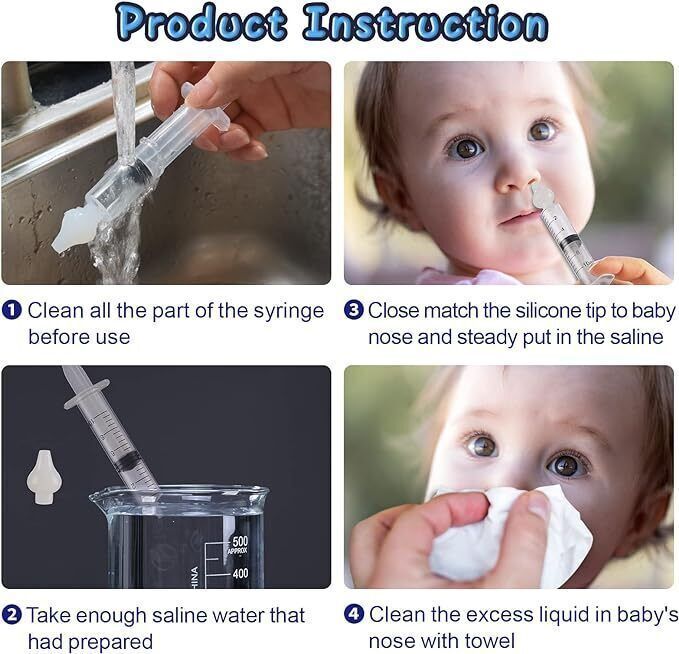 Product Instruction

❶ Clean all the part of the syringe before use

❸ Close match the silicone tip to baby nose and steady put in the saline

500
APPROX
400
HINA

❷ Take enough saline water that had prepared

❹ Clean the excess liquid in baby's nose with towel