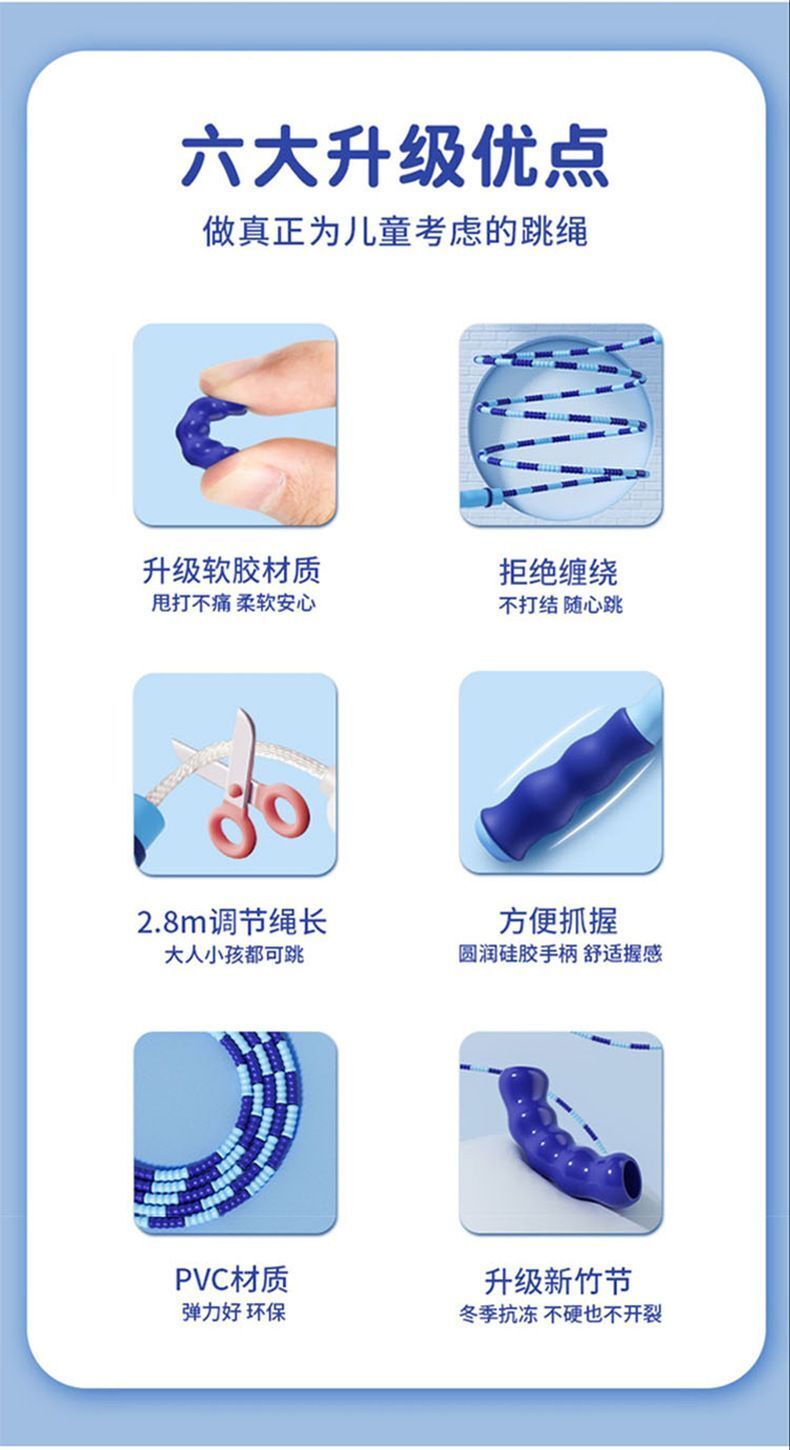 六大升级优点

做真正为儿童考虑的跳绳

升级软胶材质
甩打不痛 柔软安心

拒绝缠绕
不打结 随心跳

2.8m调节绳长
大人小孩都可跳

方便抓握
圆润硅胶手柄 舒适握感

PVC材质
弹力好 环保

升级新竹节
冬季抗冻 不硬也不开裂