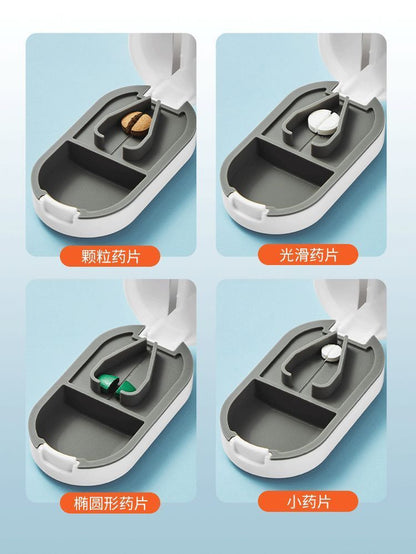 颗粒药片

光滑药片

椭圆形药片

小药片