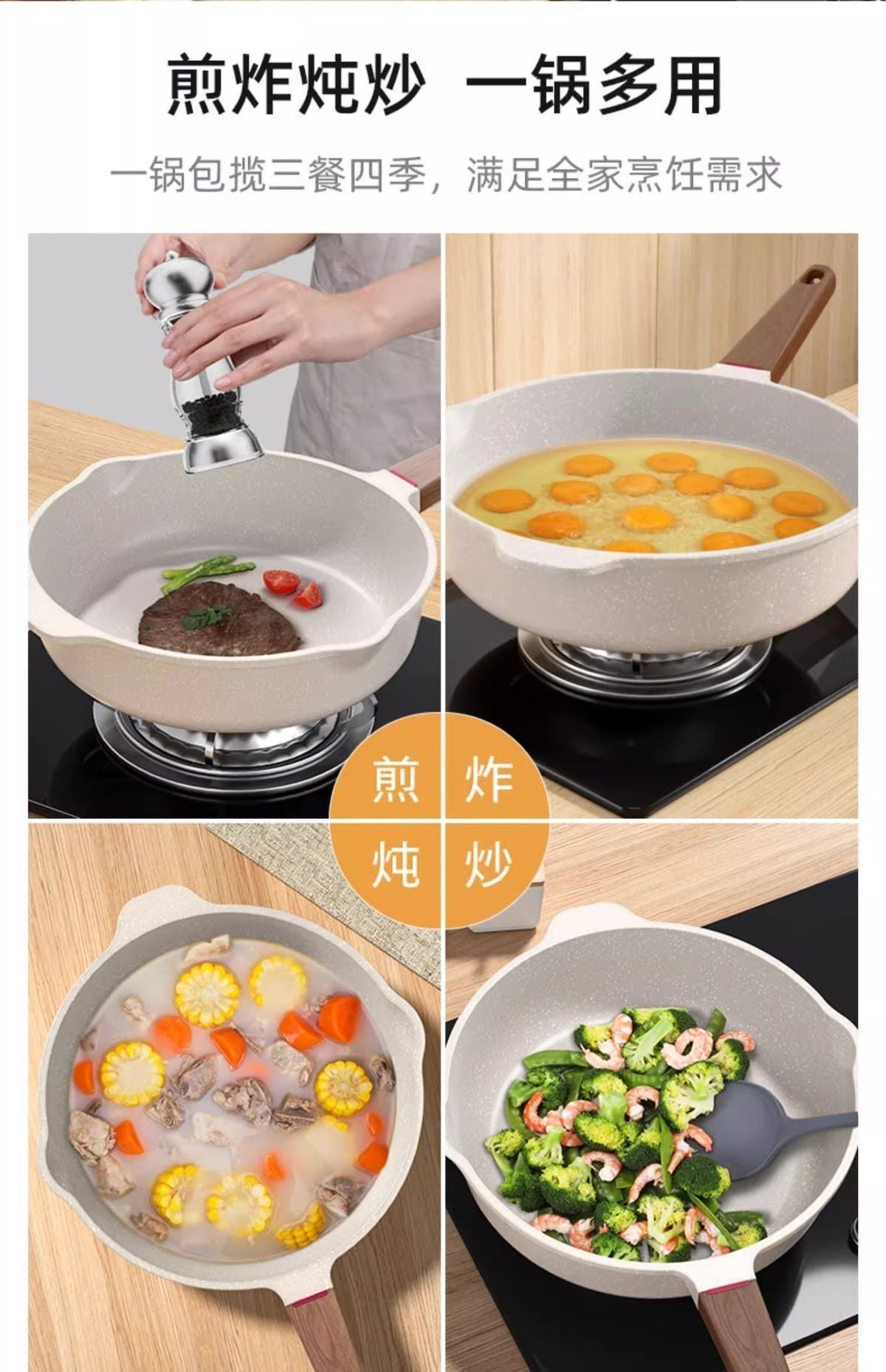 煎炸炖炒 一锅多用

一锅包揽三餐四季，满足全家烹饪需求

煎 炸

炖 炒