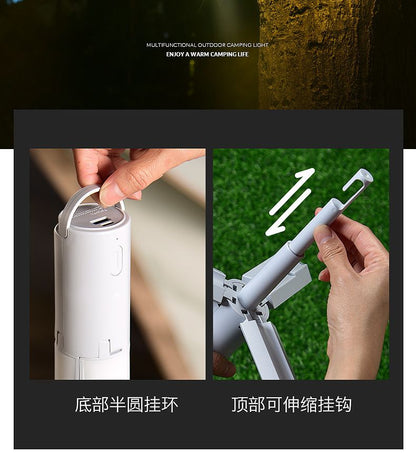 MULTIFUNCTIONAL OUTDOOR CAMPING LIGHT
ENJOY A WARM CAMPING LIFE

底部半圆挂环

顶部可伸缩挂钩