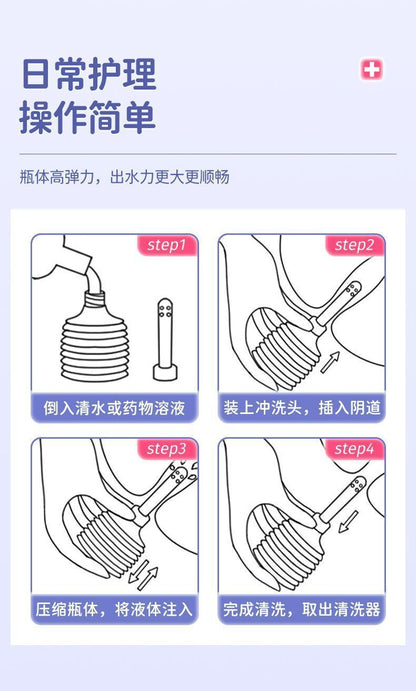 日常护理
操作简单

瓶体高弹力，出水力更大更顺畅

step1
倒入清水或药物溶液

step2
装上冲洗头，插入阴道

step3
压缩瓶体，将液体注入

step4
完成清洗，取出清洗器