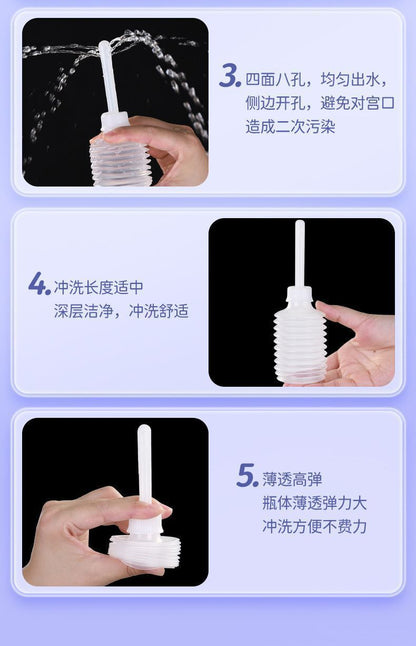 3. 四面八孔，均匀出水，侧边开孔，避免对宫口造成二次污染

4. 冲洗长度适中
深层洁净，冲洗舒适

5. 薄透高弹
瓶体薄透弹力大
冲洗方便不费力