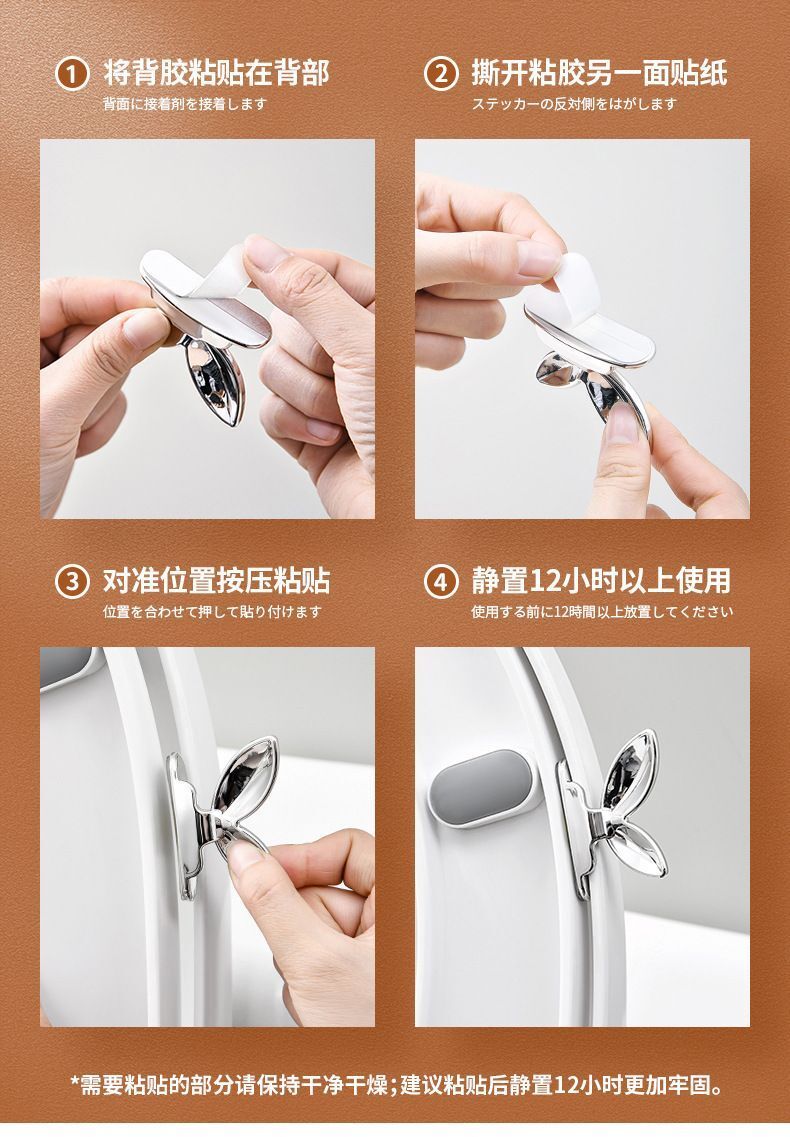 ① 将背胶粘贴在背部
背面に接着剤を接着します

② 撕开粘胶另一面贴纸
ステッカーの反対側をはがします

③ 对准位置按压粘贴
位置を合わせて押して貼り付けます

④ 静置12小时以上使用
使用する前に12時間以上放置してください

*需要粘贴的部分请保持干净干燥；建议粘贴后静置12小时更加牢固。