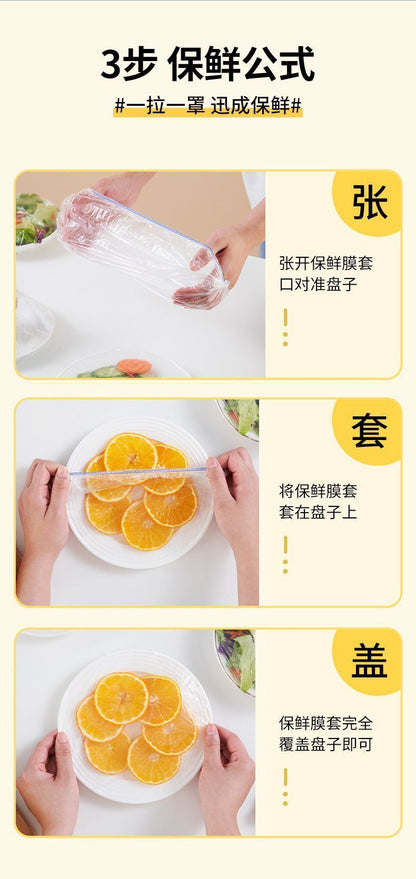 3步 保鲜公式

#一拉一罩 迅成保鲜#

张

张开保鲜膜套口对准盘子

套

将保鲜膜套套在盘子上

盖

保鲜膜套完全覆盖盘子即可