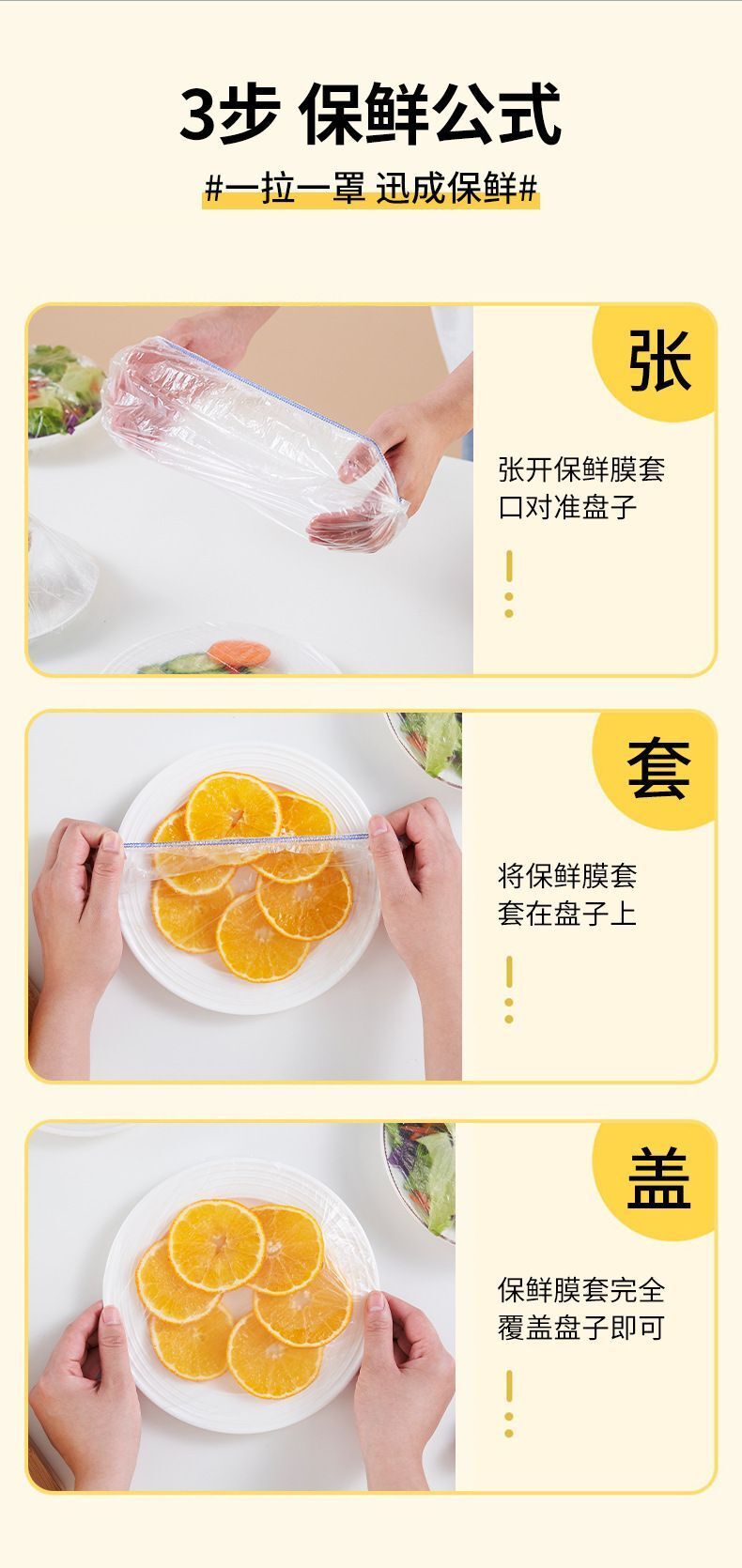 3步 保鲜公式

#一拉一罩 迅成保鲜#

张

张开保鲜膜套口对准盘子

套

将保鲜膜套套在盘子上

盖

保鲜膜套完全覆盖盘子即可