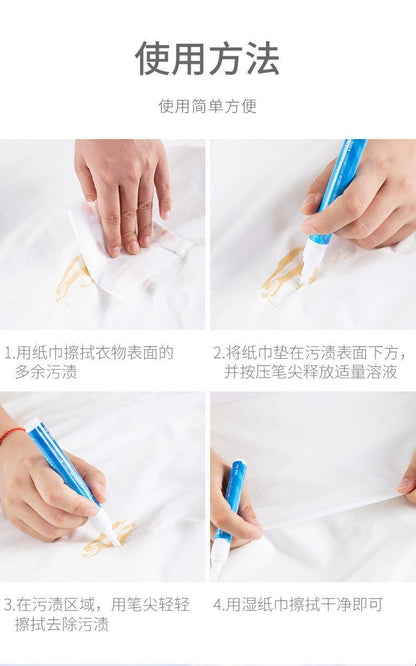 使用方法

使用简单方便

1.用纸巾擦拭衣物表面的多余污渍

2.将纸巾垫在污渍表面下方，并按压笔尖释放适量溶液

3.在污渍区域，用笔尖轻轻擦拭去除污渍

4.用湿纸巾擦拭干净即可