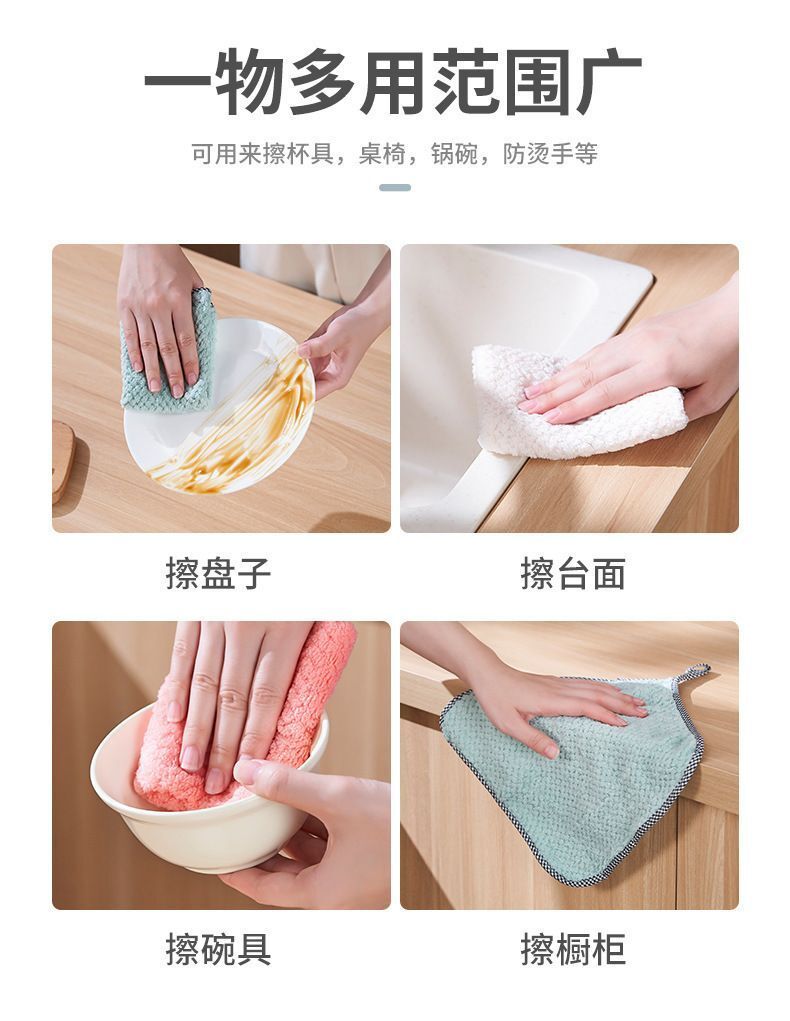 一物多用范围广

可用来擦杯具，桌椅，锅碗，防烫手等

擦盘子

擦台面

擦碗具

擦橱柜