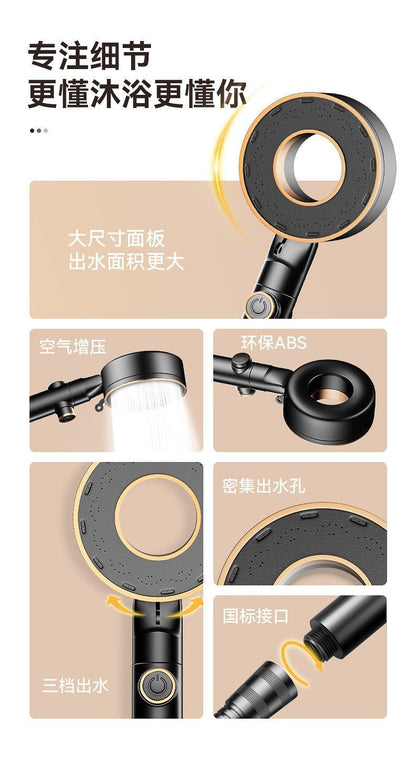 专注细节
更懂沐浴更懂你

大尺寸面板
出水面积更大

空气增压

环保ABS

密集出水孔

国标接口

三档出水