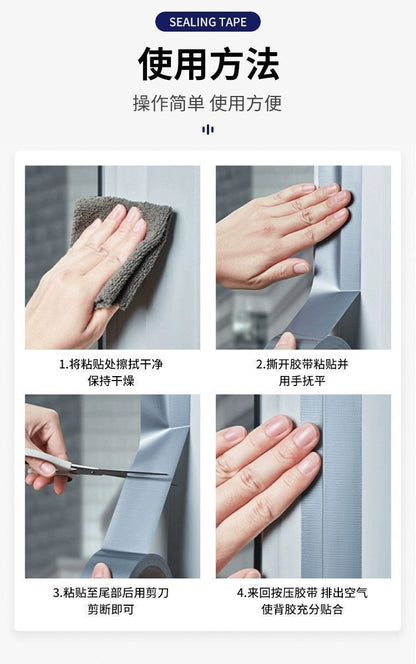 SEALING TAPE

使用方法

操作简单 使用方便

1.将粘贴处擦拭干净
保持干燥

2.撕开胶带粘贴并
用手抚平

3.粘贴至尾部后用剪刀
剪断即可

4.来回按压胶带 排出空气
使背胶充分贴合