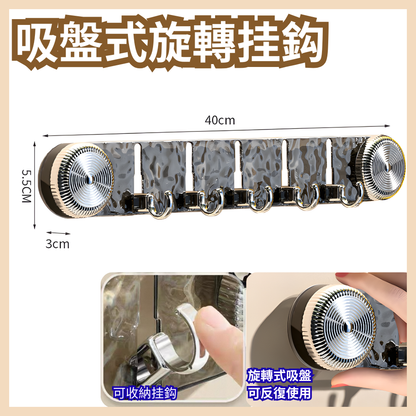 吸盤式旋轉挂鈎

40cm

5.5CM

3cm

可收納挂鈎

旋轉式吸盤
可反復使用