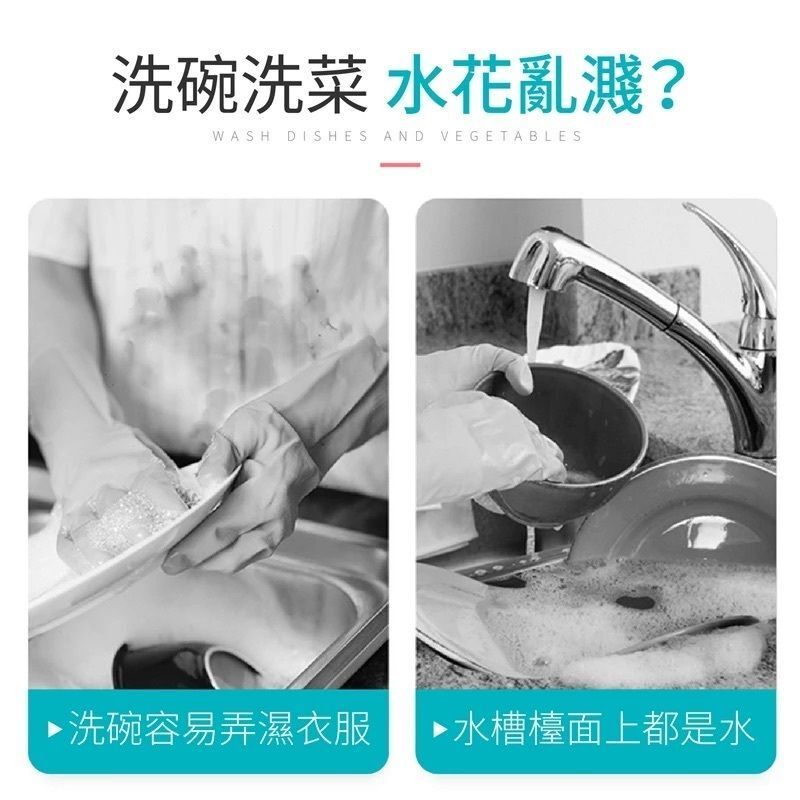 洗碗洗菜 水花亂濺？
WASH DISHES AND VEGETABLES

▸洗碗容易弄濕衣服

▸水槽檯面上都是水