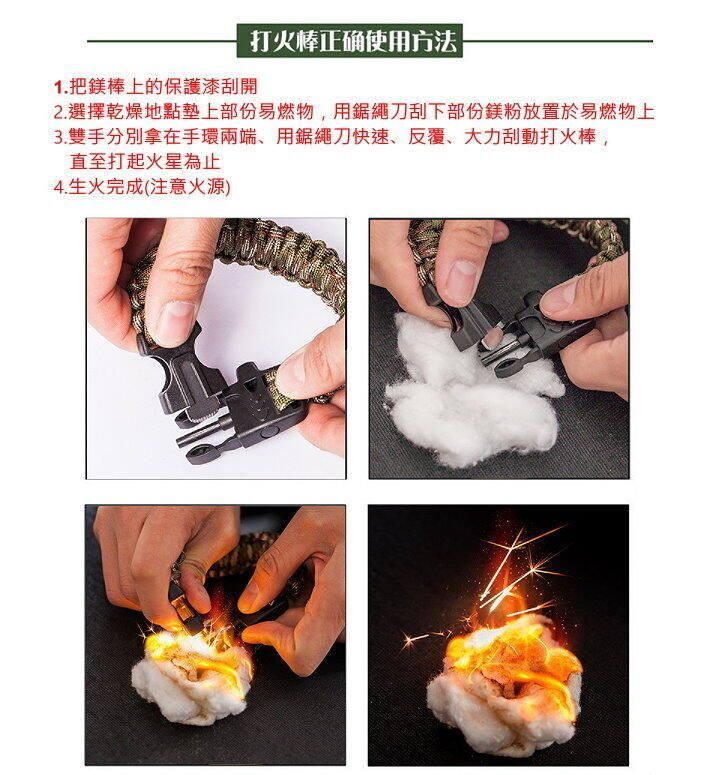 打火棒正确使用方法

1.把鎂棒上的保護漆刮開
2.選擇乾燥地點墊上部份易燃物，用鋸繩刀刮下部份鎂粉放置於易燃物上
3.雙手分別拿在手環兩端、用鋸繩刀快速、反覆、大力刮動打火棒，直至打起火星為止
4.生火完成(注意火源)