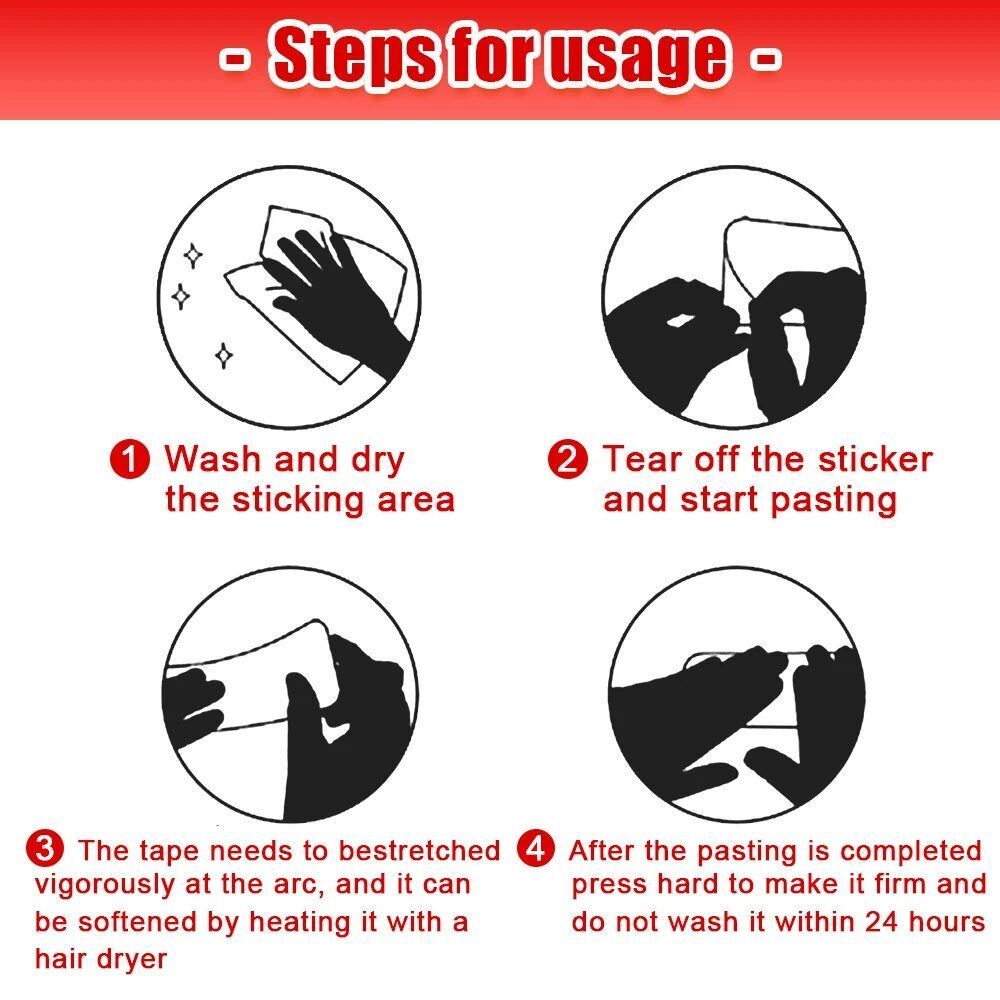 - Steps for usage -

1 Wash and dry the sticking area

2 Tear off the sticker and start pasting

3 The tape needs to bestretched vigorously at the arc, and it can be softened by heating it with a hair dryer

4 After the pasting is completed press hard to make it firm and do not wash it within 24 hours