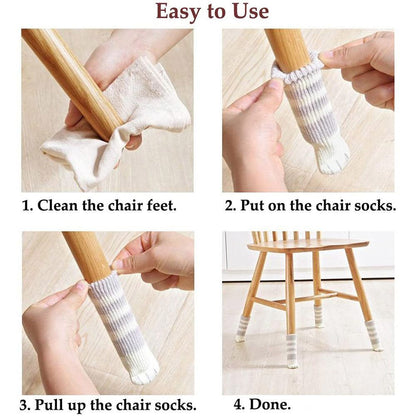 Easy to Use

1. Clean the chair feet.

2. Put on the chair socks.

3. Pull up the chair socks.

4. Done.