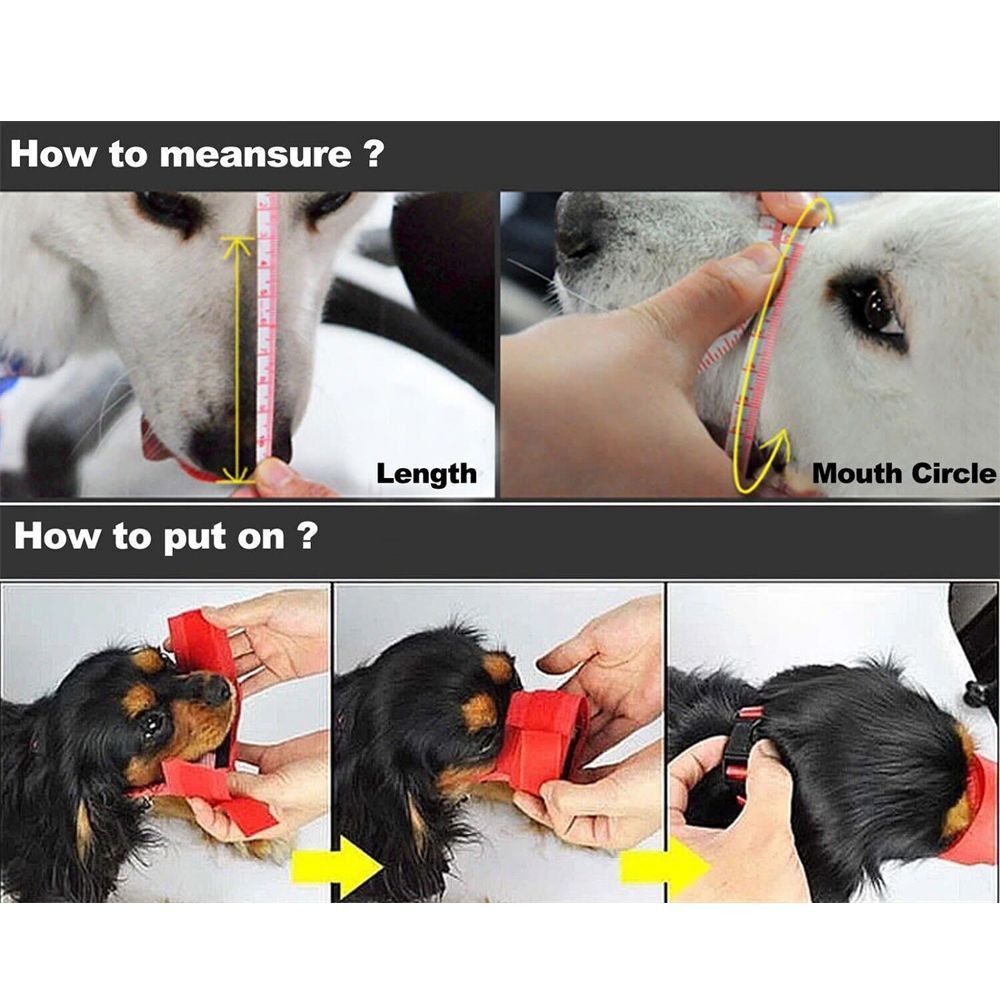 How to meansure ?

Length

Mouth Circle

How to put on ?