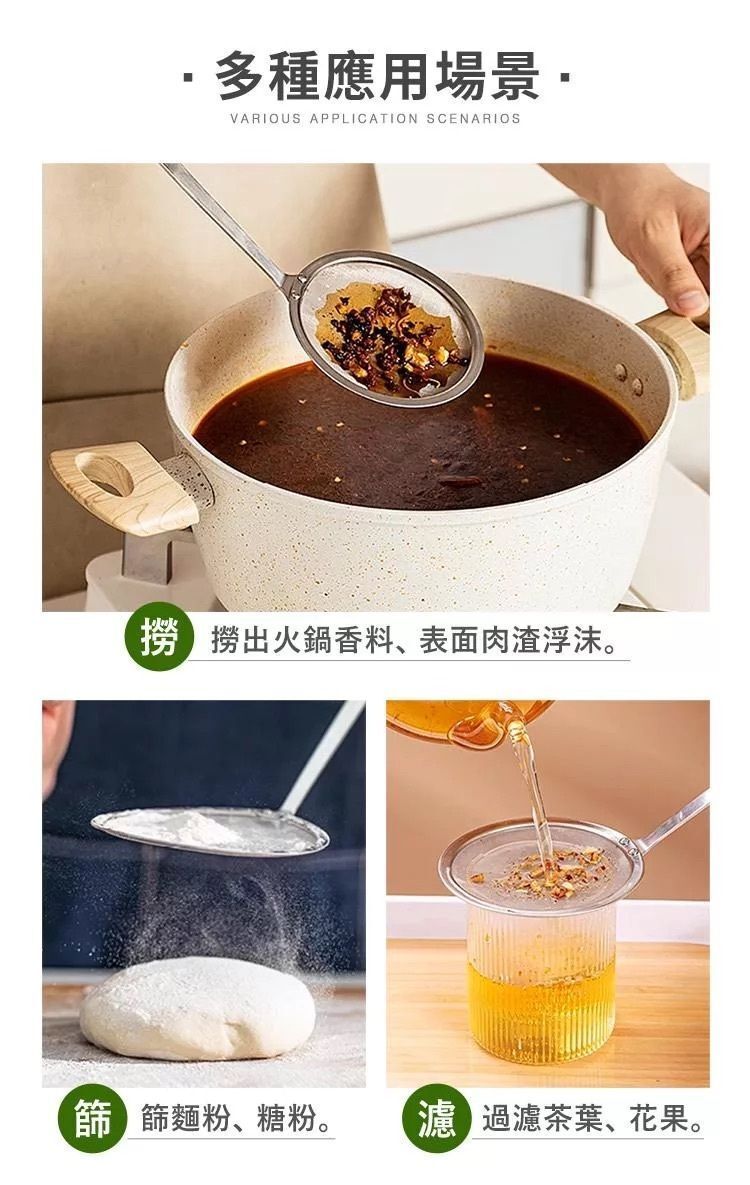 · 多種應用場景 ·
VARIOUS APPLICATION SCENARIOS

撈 撈出火鍋香料、表面肉渣浮沫。

篩 篩麵粉、糖粉。

濾 過濾茶葉、花果。