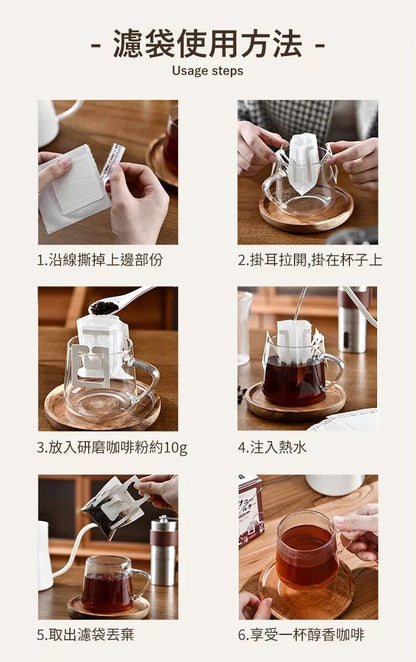 - 濾袋使用方法 -
Usage steps

1.沿線撕掉上邊部份

2.掛耳拉開,掛在杯子上

3.放入研磨咖啡粉約10g

4.注入熱水

5.取出濾袋丟棄

6.享受一杯醇香咖啡