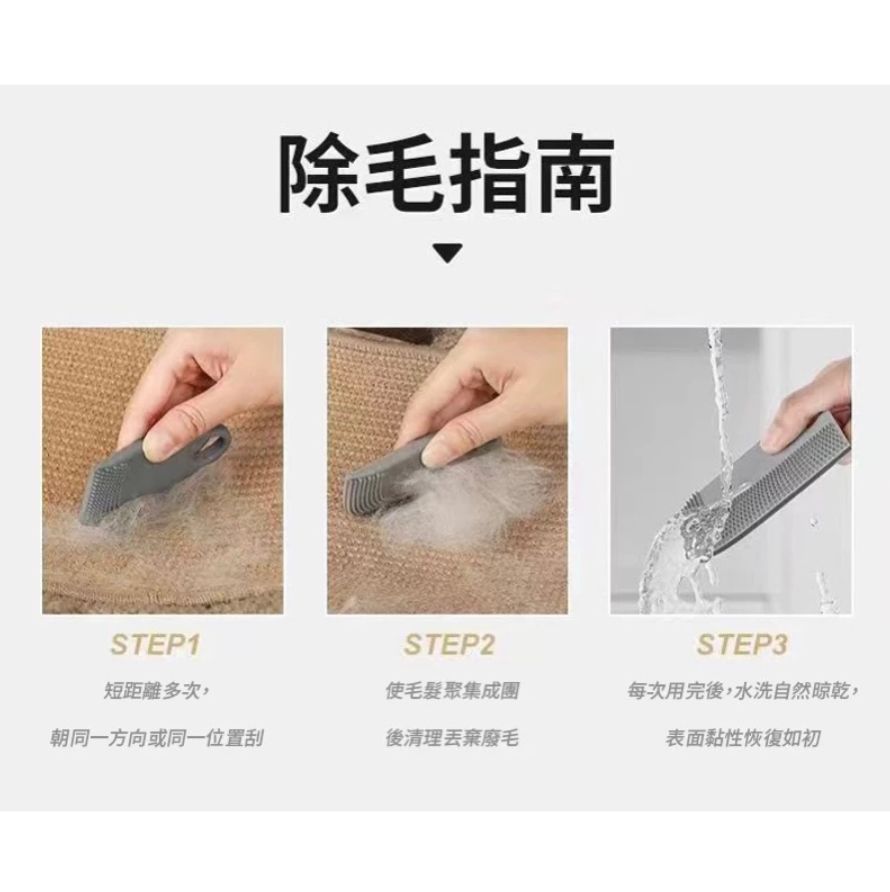 除毛指南

STEP1

短距離多次，

朝同一方向或同一位置刮

STEP2

使毛髮聚集成團

後清理丟棄廢毛

STEP3

每次用完後，水洗自然晾乾，

表面黏性恢復如初