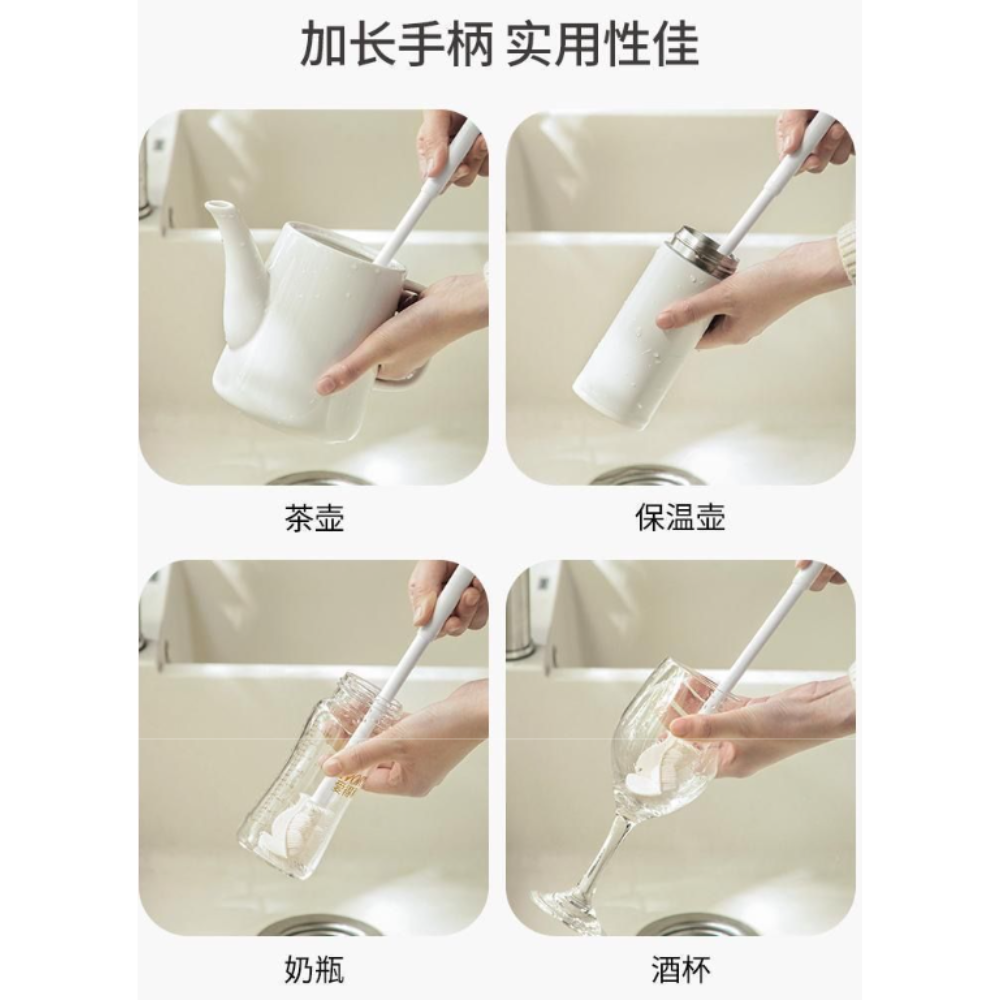 加长手柄 实用性佳

茶壶

保温壶

奶瓶

酒杯