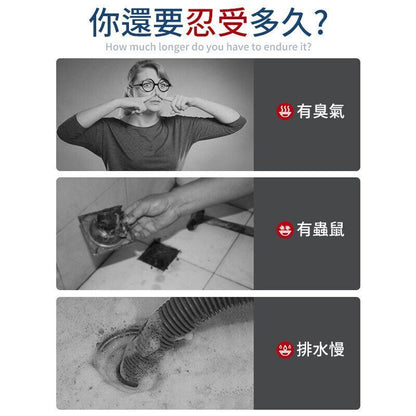 你還要忍受多久?
How much longer do you have to endure it?

有臭氣

有蟲鼠

排水慢