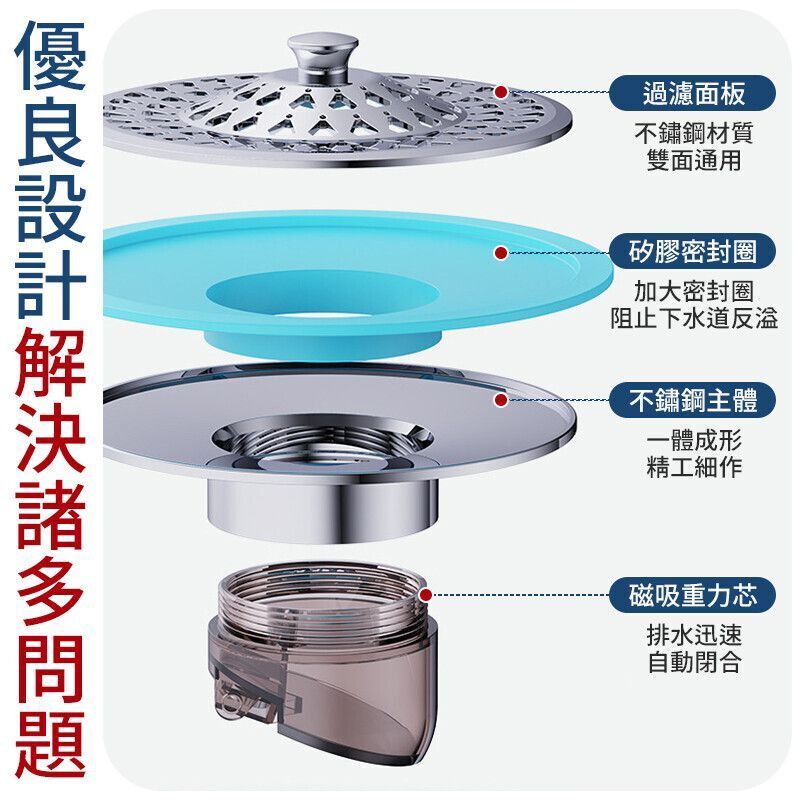 優良設計解決諸多問題

過濾面板
不鏽鋼材質
雙面通用

矽膠密封圈
加大密封圈
阻止下水道反溢

不鏽鋼主體
一體成形
精工細作

磁吸重力芯
排水迅速
自動閉合