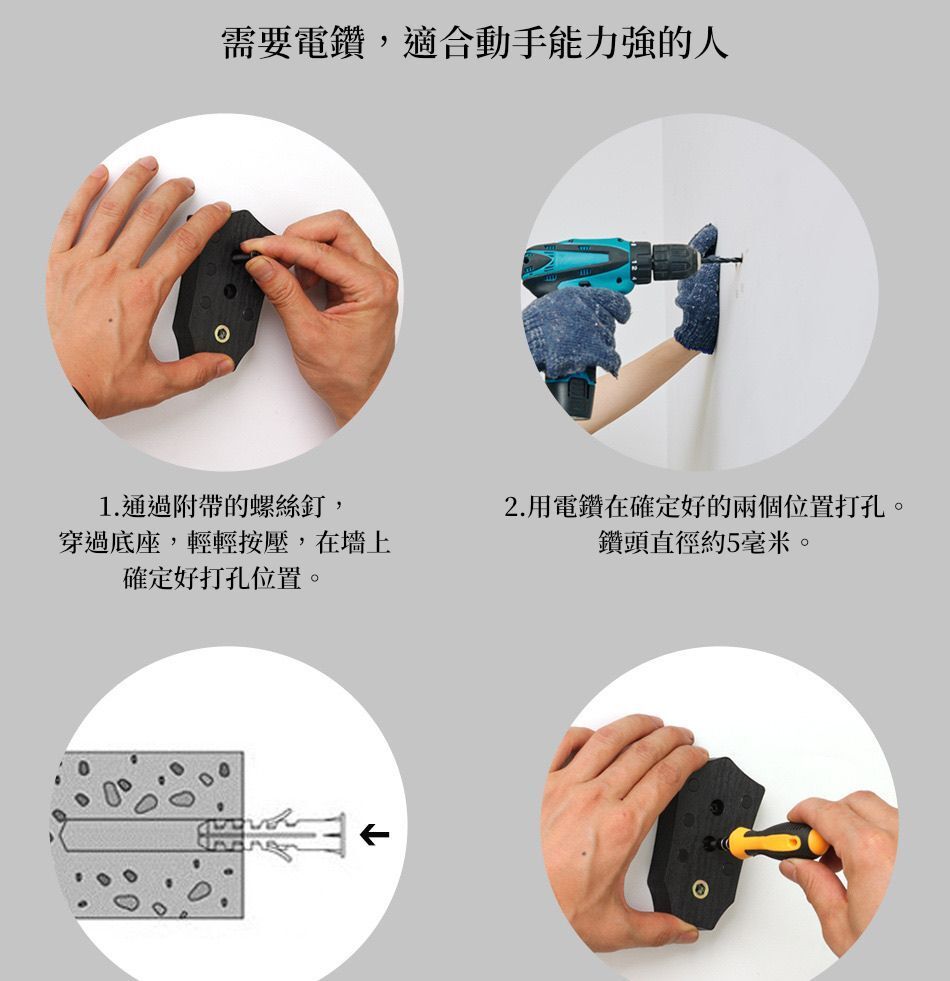 需要電鑽，適合動手能力強的人

1.通過附帶的螺絲釘，穿過底座，輕輕按壓，在墻上確定好打孔位置。

2.用電鑽在確定好的兩個位置打孔。鑽頭直徑約5毫米。