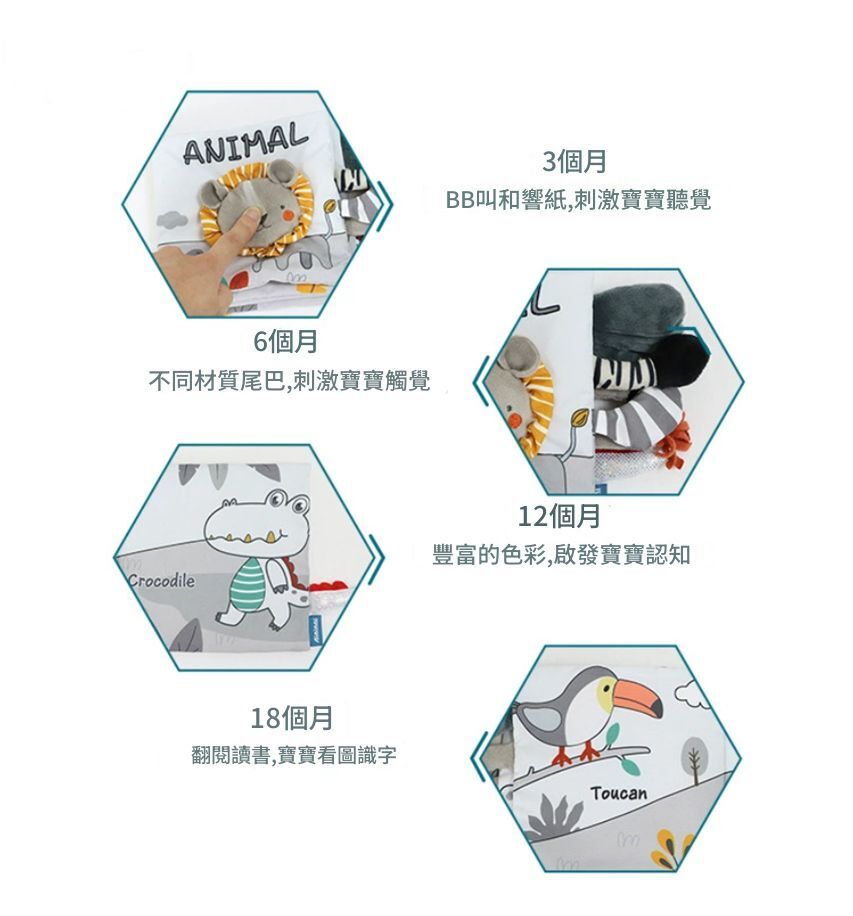 ANIMAL

3個月

BB叫和響紙,刺激寶寶聽覺

6個月

不同材質尾巴,刺激寶寶觸覺

Crocodile

12個月

豐富的色彩,啟發寶寶認知

18個月

翻閱讀書,寶寶看圖識字

Toucan