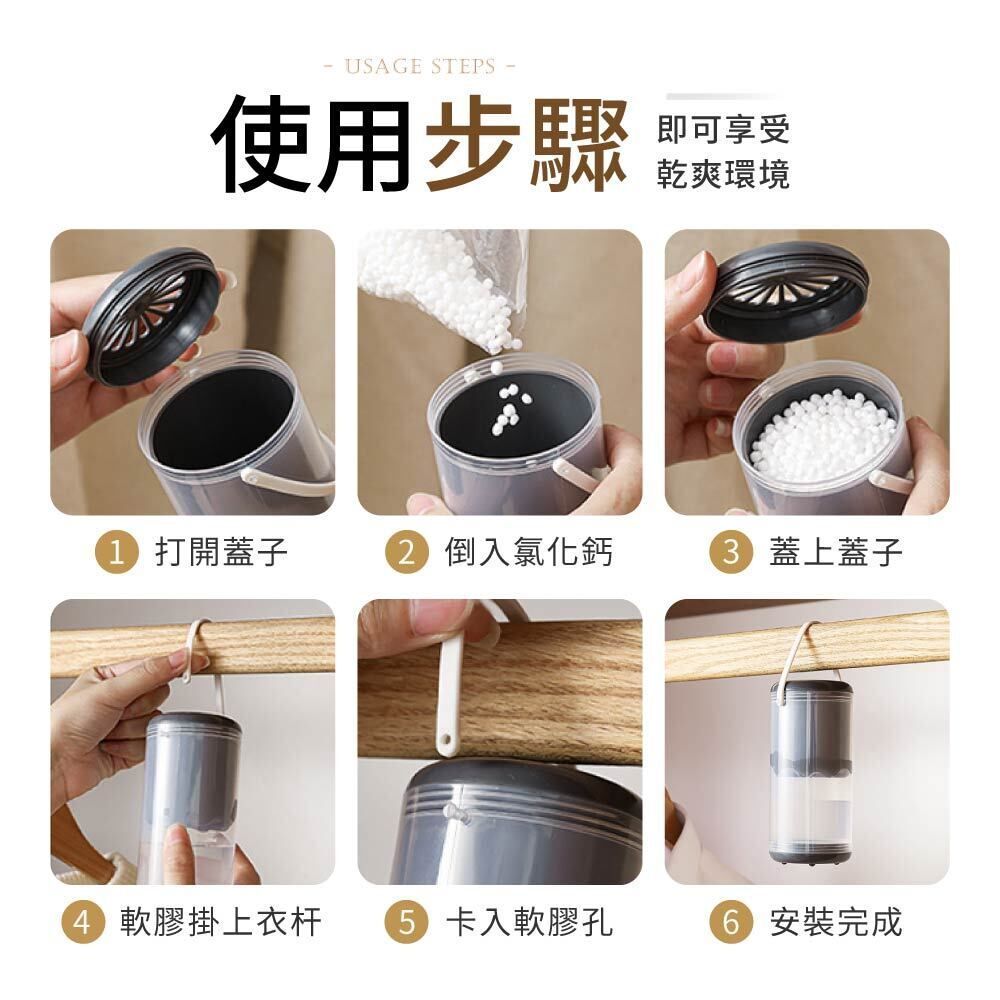 - USAGE STEPS -

使用步驟 即可享受 乾爽環境

1 打開蓋子

2 倒入氯化鈣

3 蓋上蓋子

4 軟膠掛上衣杆

5 卡入軟膠孔

6 安裝完成