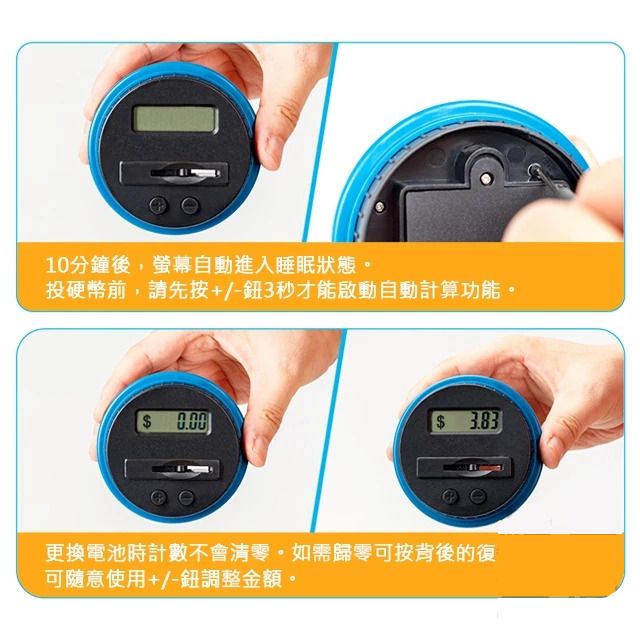 10分鐘後，螢幕自動進入睡眠狀態。
投硬幣前，請先按+/-鈕3秒才能啟動自動計算功能。

$ 0.00

$ 3.83

更換電池時計數不會清零。如需歸零可按背後的復
可隨意使用+/-鈕調整金額。