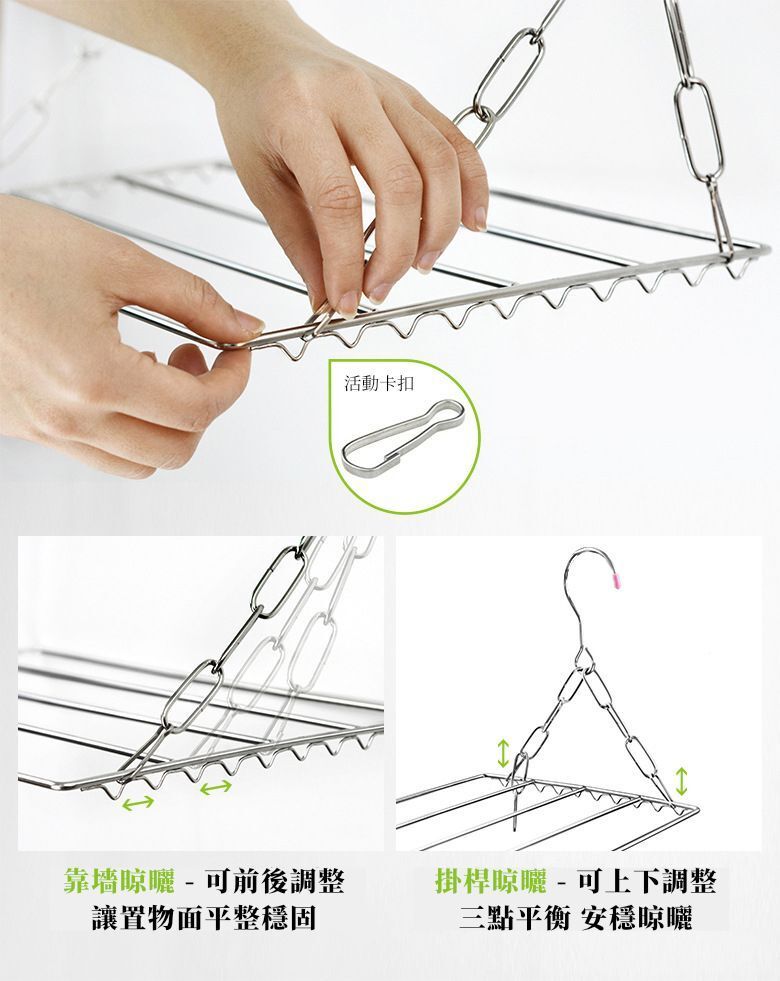 活動卡扣

靠墻晾曬 - 可前後調整
讓置物面平整穩固

掛桿晾曬 - 可上下調整
三點平衡 安穩晾曬