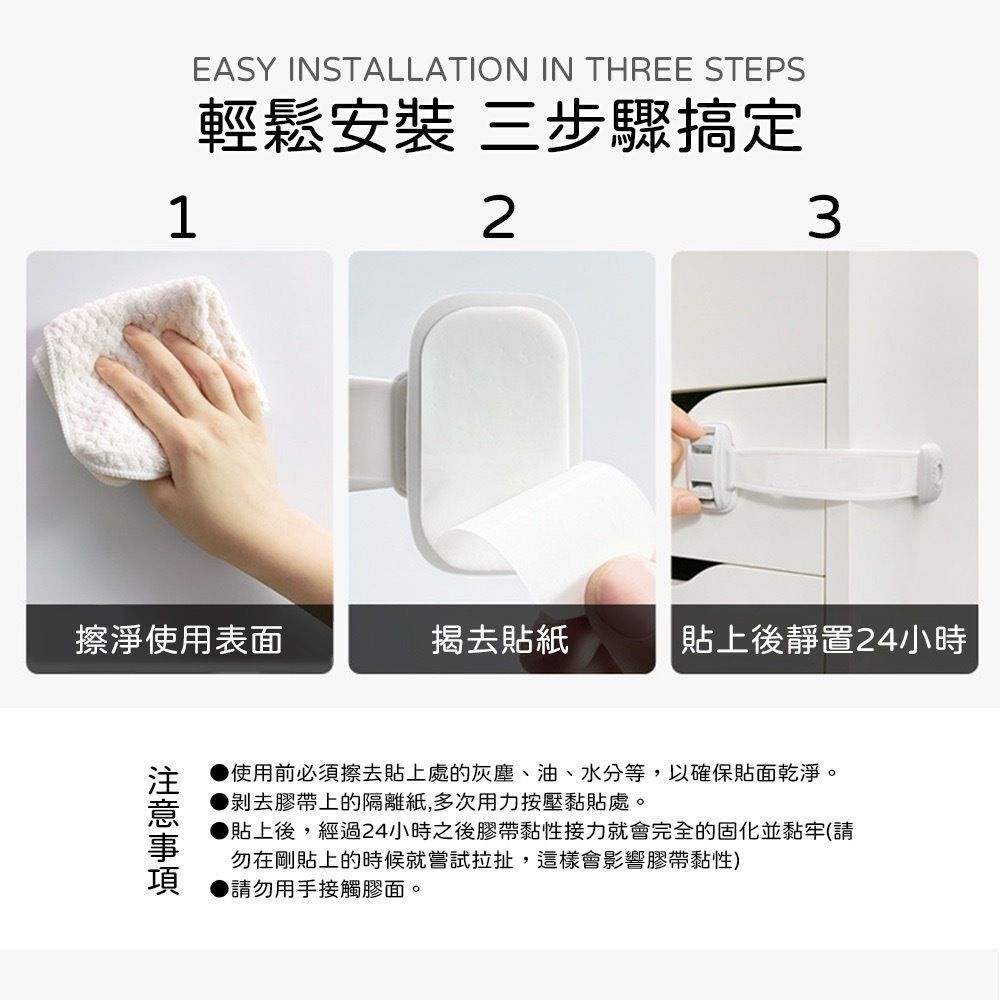 EASY INSTALLATION IN THREE STEPS
輕鬆安裝 三步驟搞定

1
擦淨使用表面

2
揭去貼紙

3
貼上後靜置24小時

注意事項
●使用前必須擦去貼上處的灰塵、油、水分等，以確保貼面乾淨。
●剝去膠帶上的隔離紙,多次用力按壓黏貼處。
●貼上後，經過24小時之後膠帶黏性接力就會完全的固化並黏牢(請勿在剛貼上的時候就嘗試拉扯，這樣會影響膠帶黏性)
●請勿用手接觸膠面。