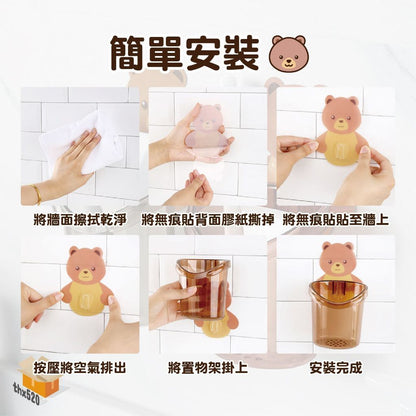 簡單安裝

將牆面擦拭乾淨

將無痕貼背面膠紙撕掉

將無痕貼貼至牆上

按壓將空氣排出

將置物架掛上

安裝完成

thx520