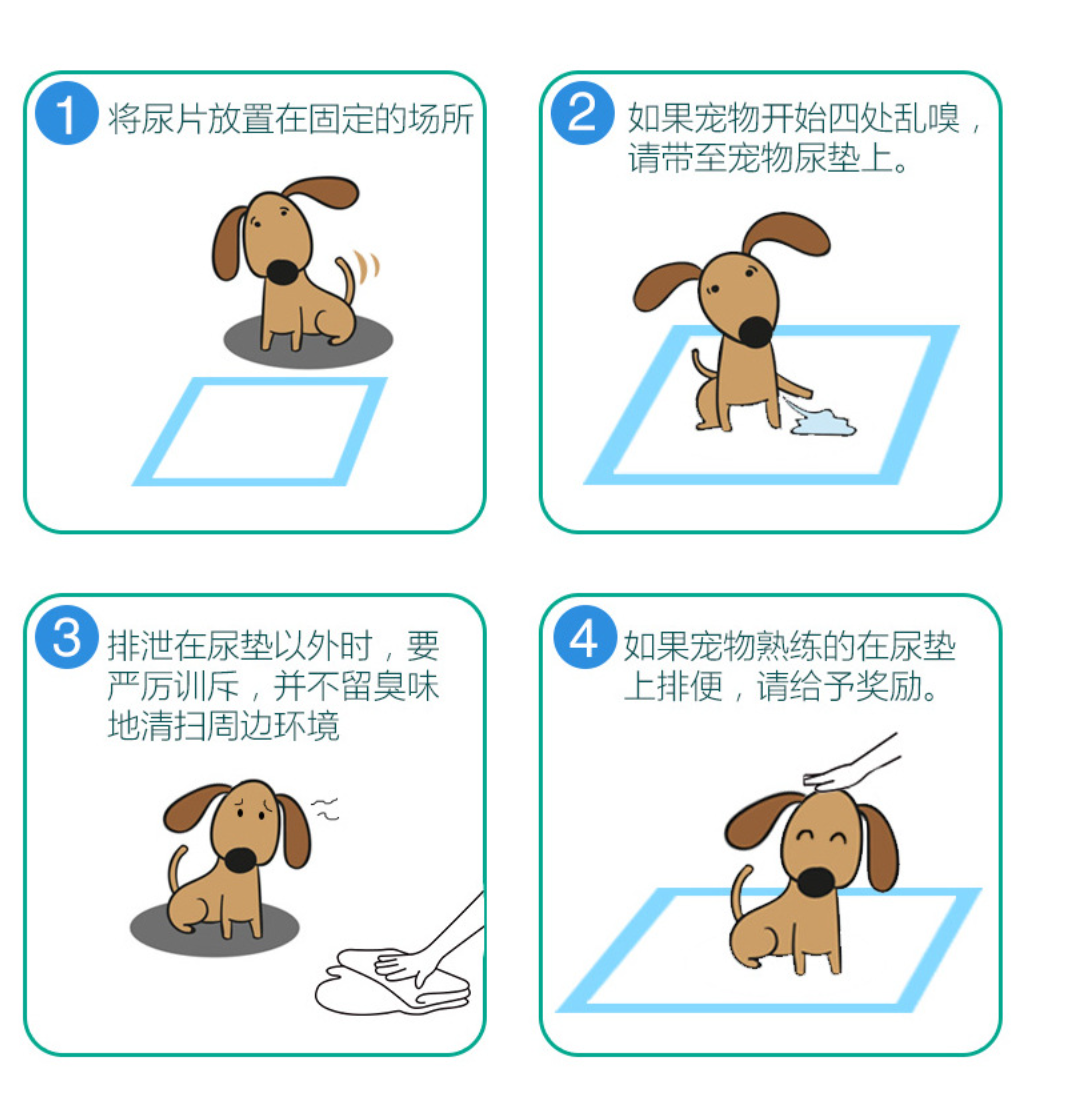 1 将尿片放置在固定的场所

2 如果宠物开始四处乱嗅，请带至宠物尿垫上。

3 排泄在尿垫以外时，要严厉训斥，并不留臭味地清扫周边环境

4 如果宠物熟练的在尿垫上排便，请给予奖励。