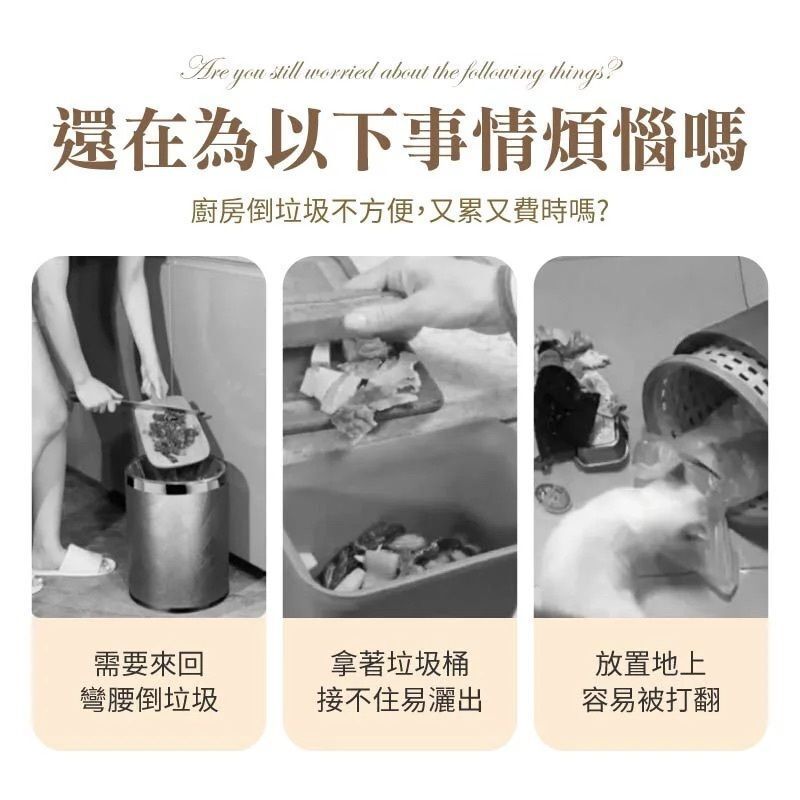 Are you still worried about the following things?

還在為以下事情煩惱嗎

廚房倒垃圾不方便，又累又費時嗎？

需要來回
彎腰倒垃圾

拿著垃圾桶
接不住易灑出

放置地上
容易被打翻