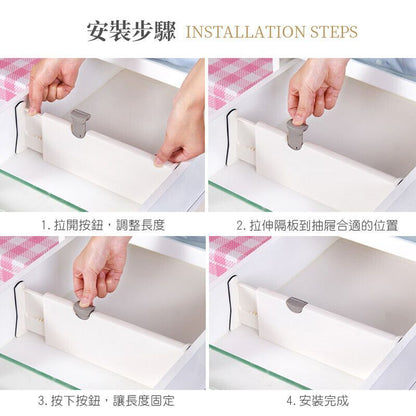 安裝步驟 INSTALLATION STEPS

1. 拉開按鈕，調整長度

2. 拉伸隔板到抽屜合適的位置

3. 按下按鈕，讓長度固定

4. 安裝完成